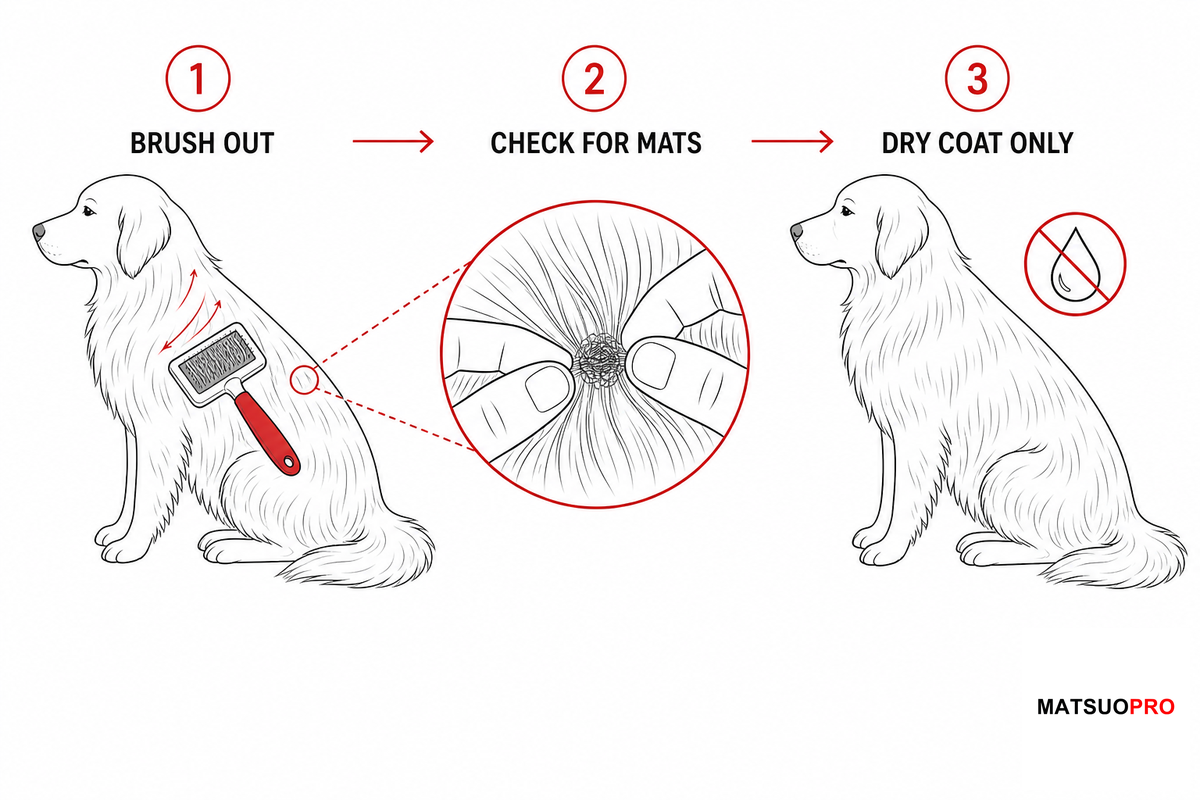 1
BRUSH OUT

2
CHECK FOR MATS

3
DRY COAT ONLY

MATSUOPRO