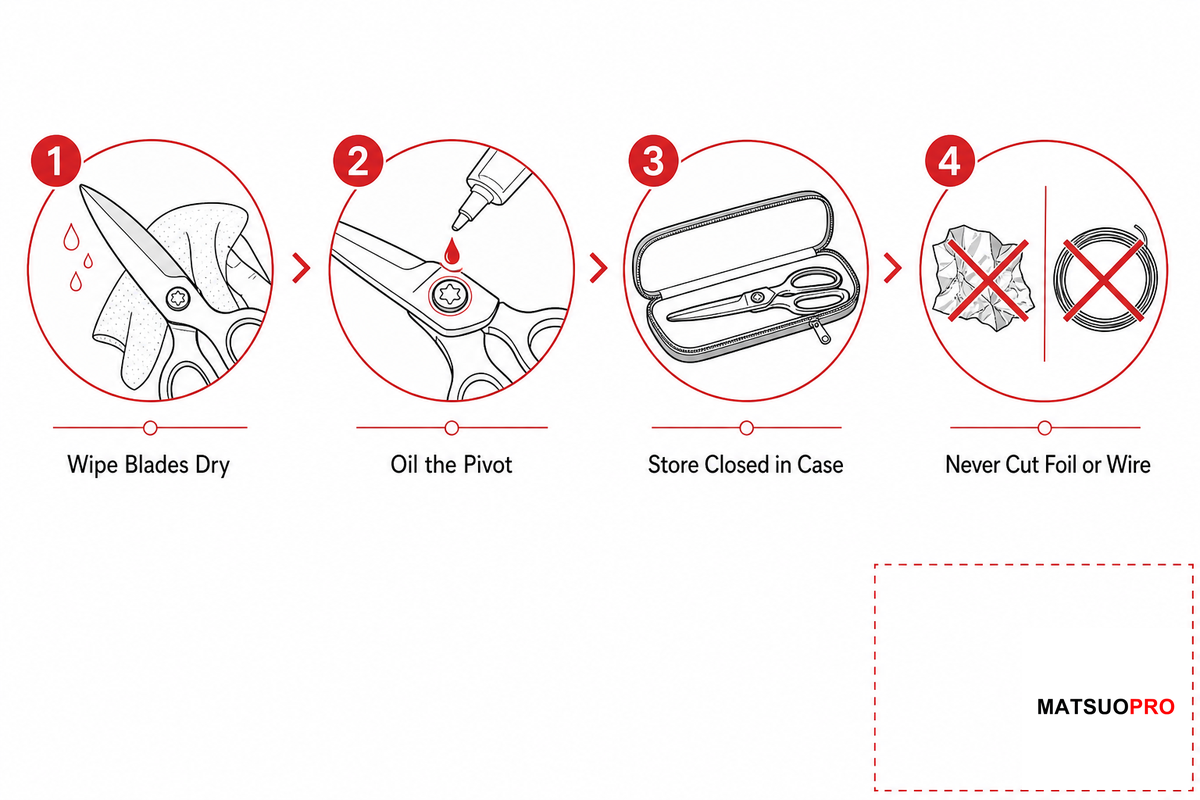 1
Wipe Blades Dry

2
Oil the Pivot

3
Store Closed in Case

4
Never Cut Foil or Wire

MATSUOPRO