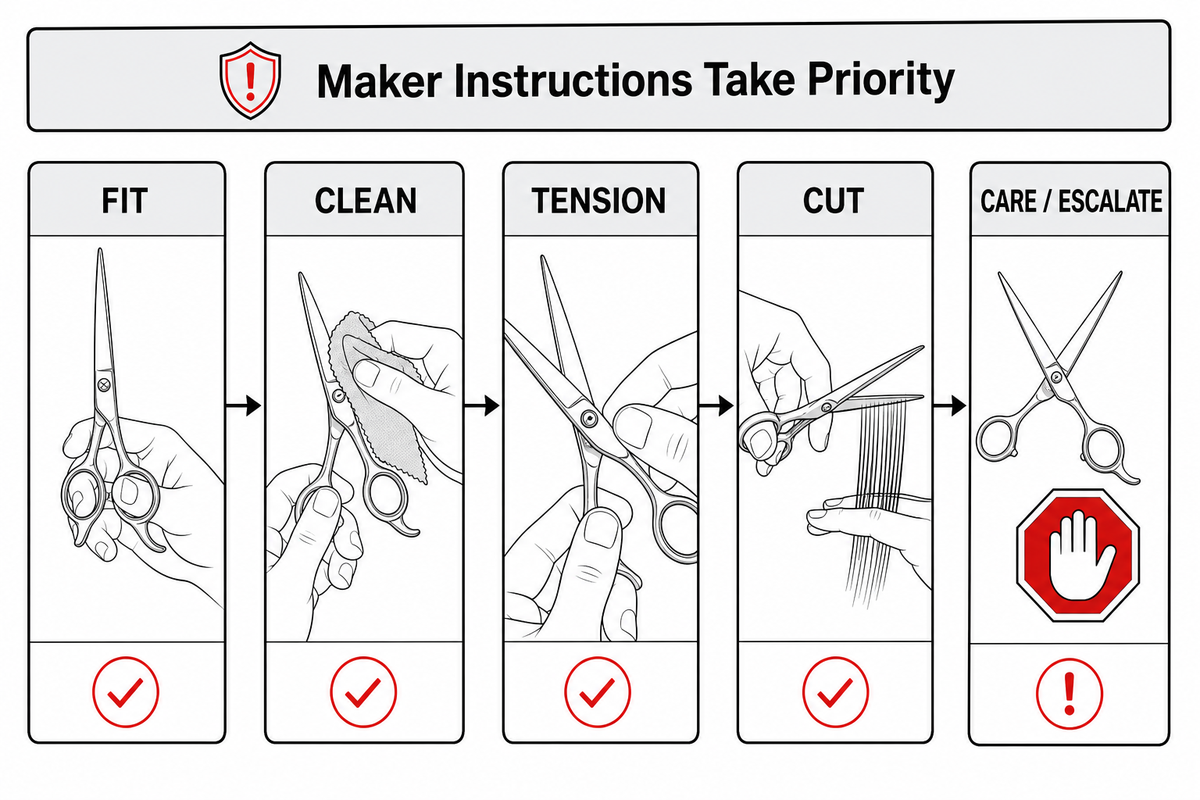 Maker Instructions Take Priority

FIT

CLEAN

TENSION

CUT

CARE / ESCALATE