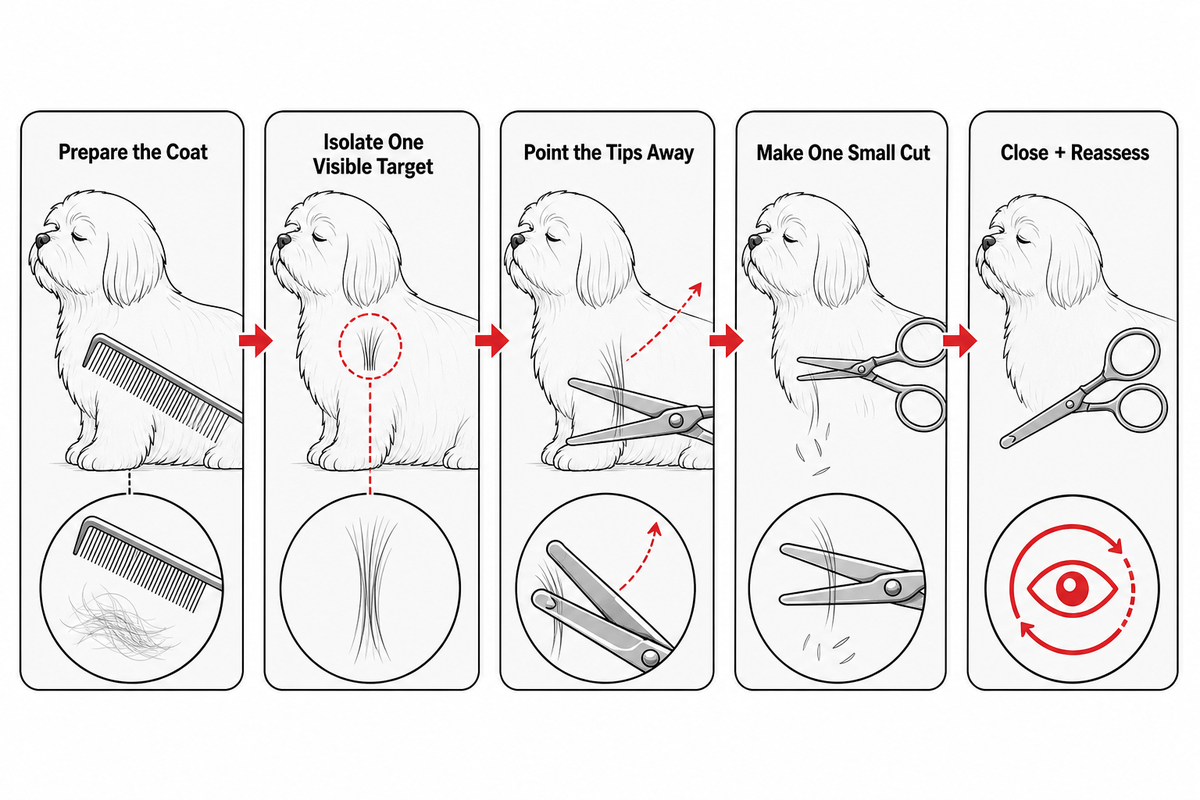 Prepare the Coat

Isolate One Visible Target

Point the Tips Away

Make One Small Cut

Close + Reassess