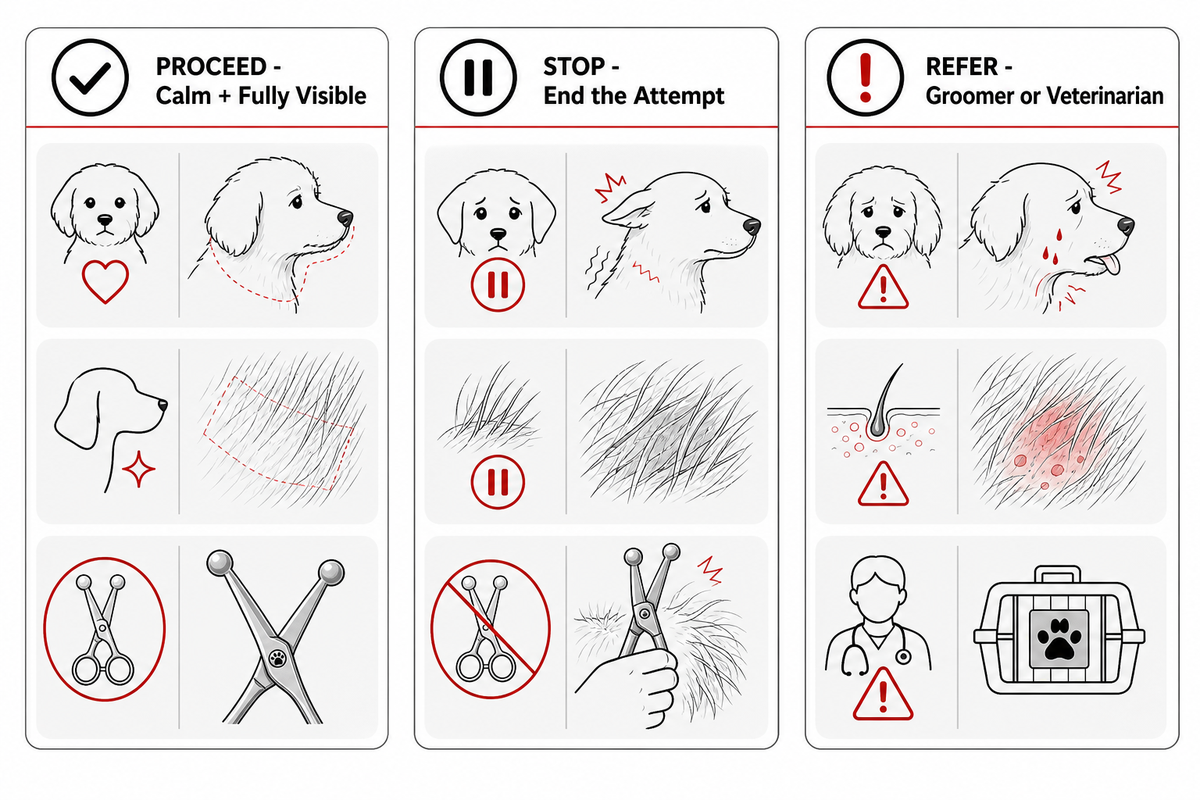 PROCEED - Calm + Fully Visible

STOP - End the Attempt

REFER - Groomer or Veterinarian