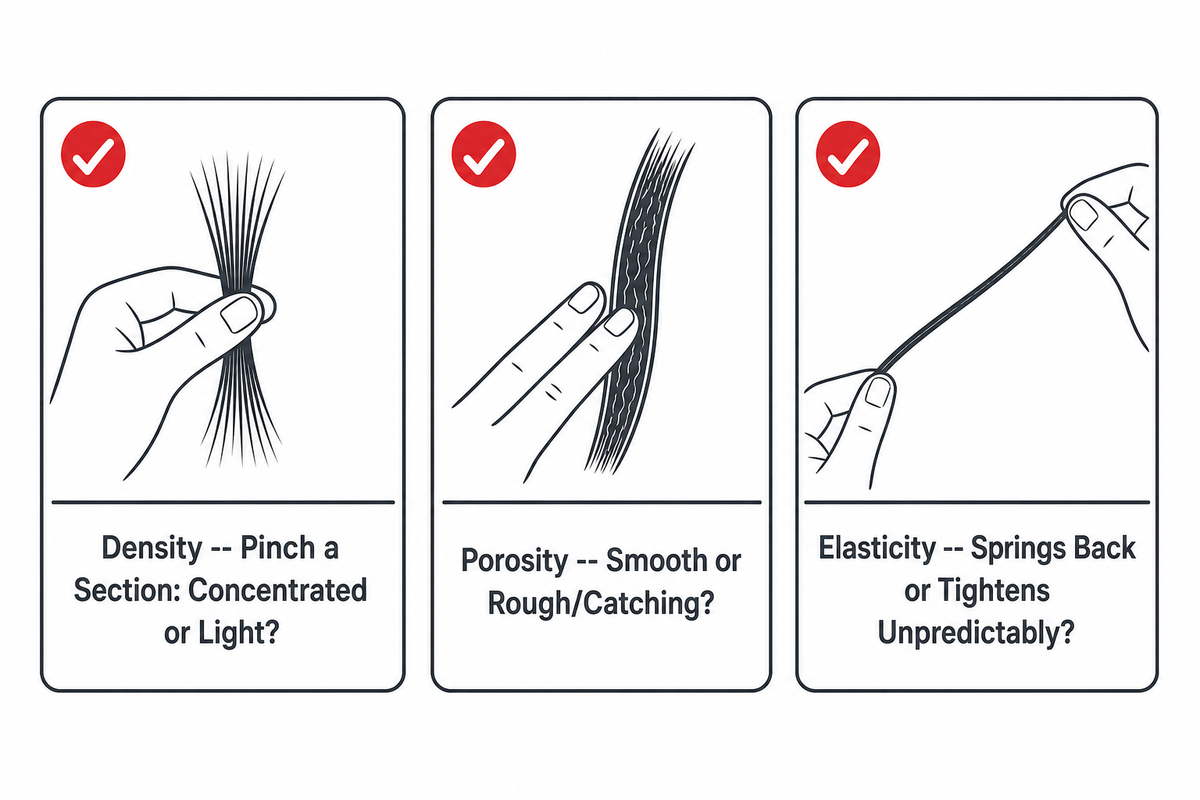 Density -- Pinch a Section: Concentrated or Light?

Porosity -- Smooth or Rough/Catching?

Elasticity -- Springs Back or Tightens Unpredictably?