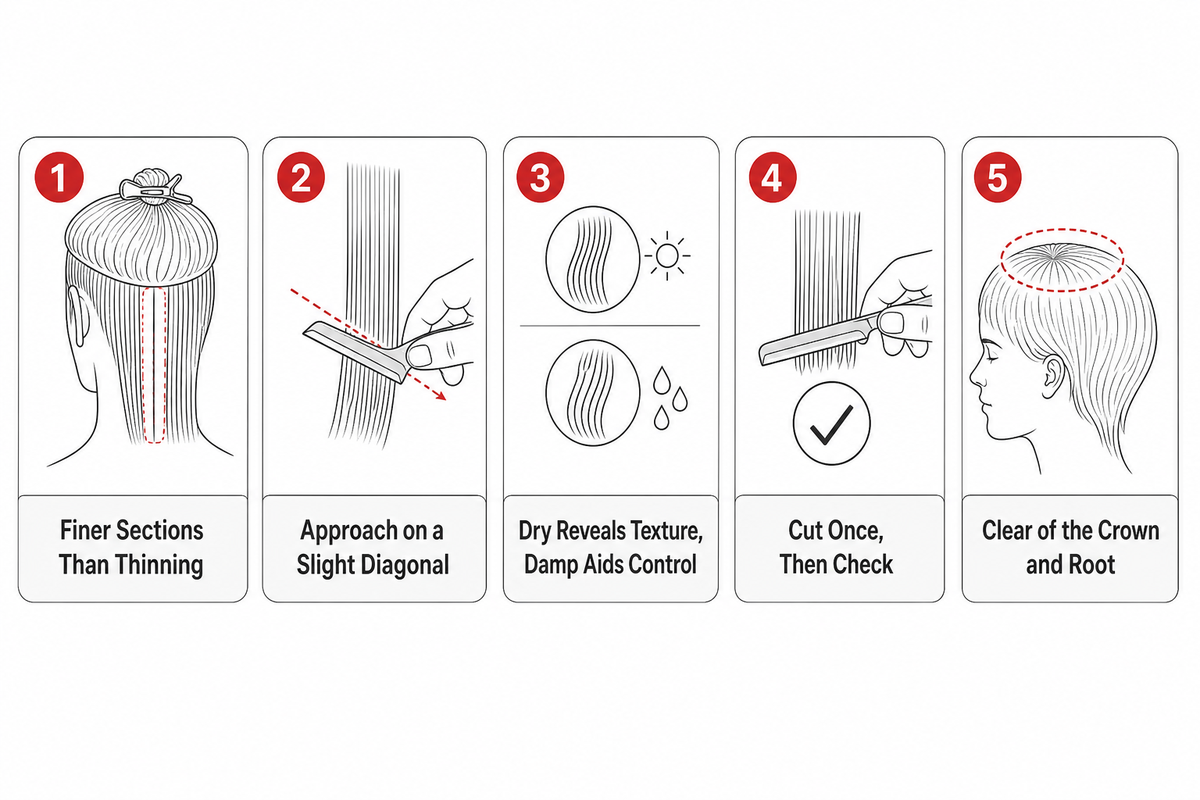 1
Finer Sections Than Thinning

2
Approach on a Slight Diagonal

3
Dry Reveals Texture, Damp Aids Control

4
Cut Once, Then Check

5
Clear of the Crown and Root